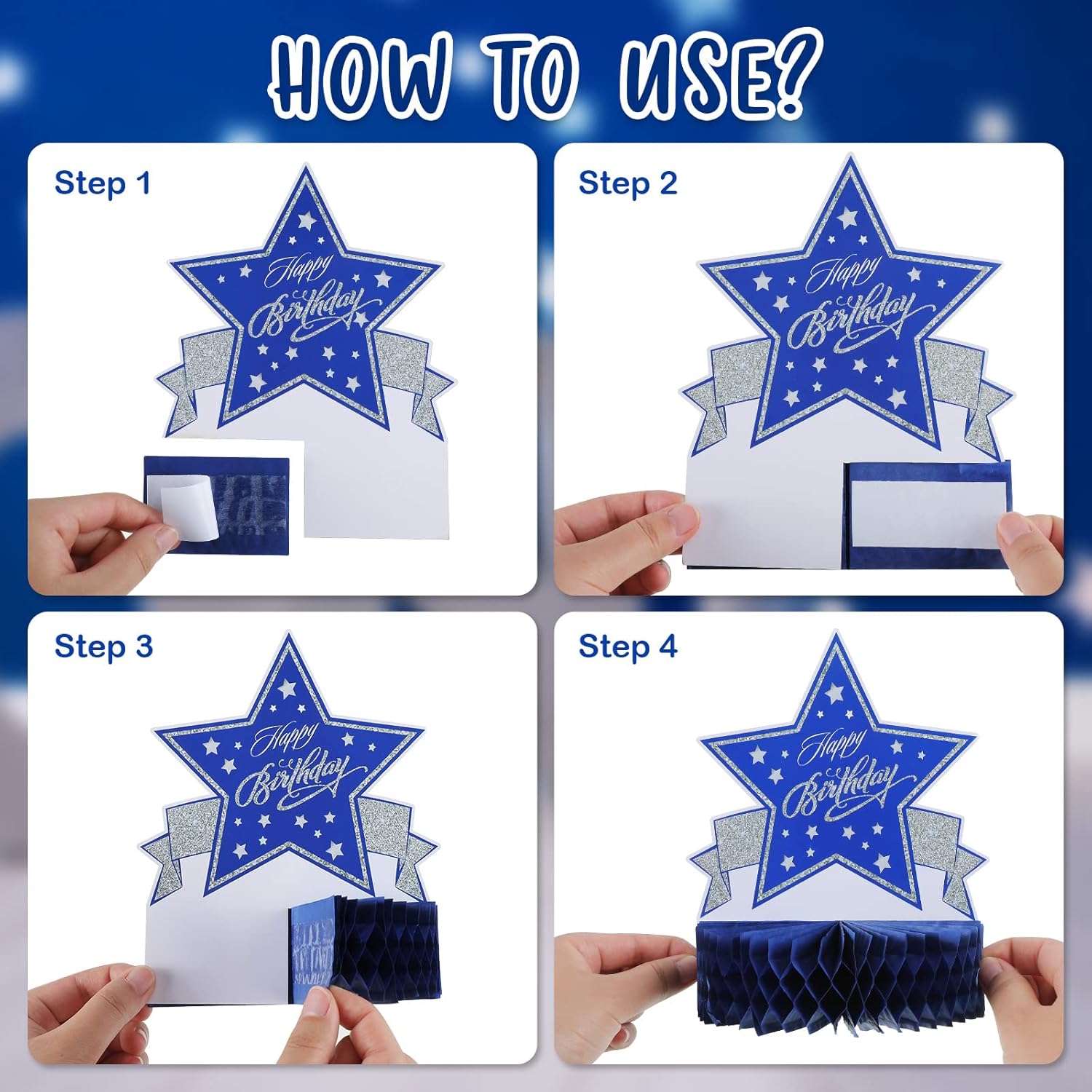 HOW TO USE?

Step 1

Happy Birthday

Step 2

Happy Birthday

Step 3

Happy Birthday

Step 4

Happy Birthday